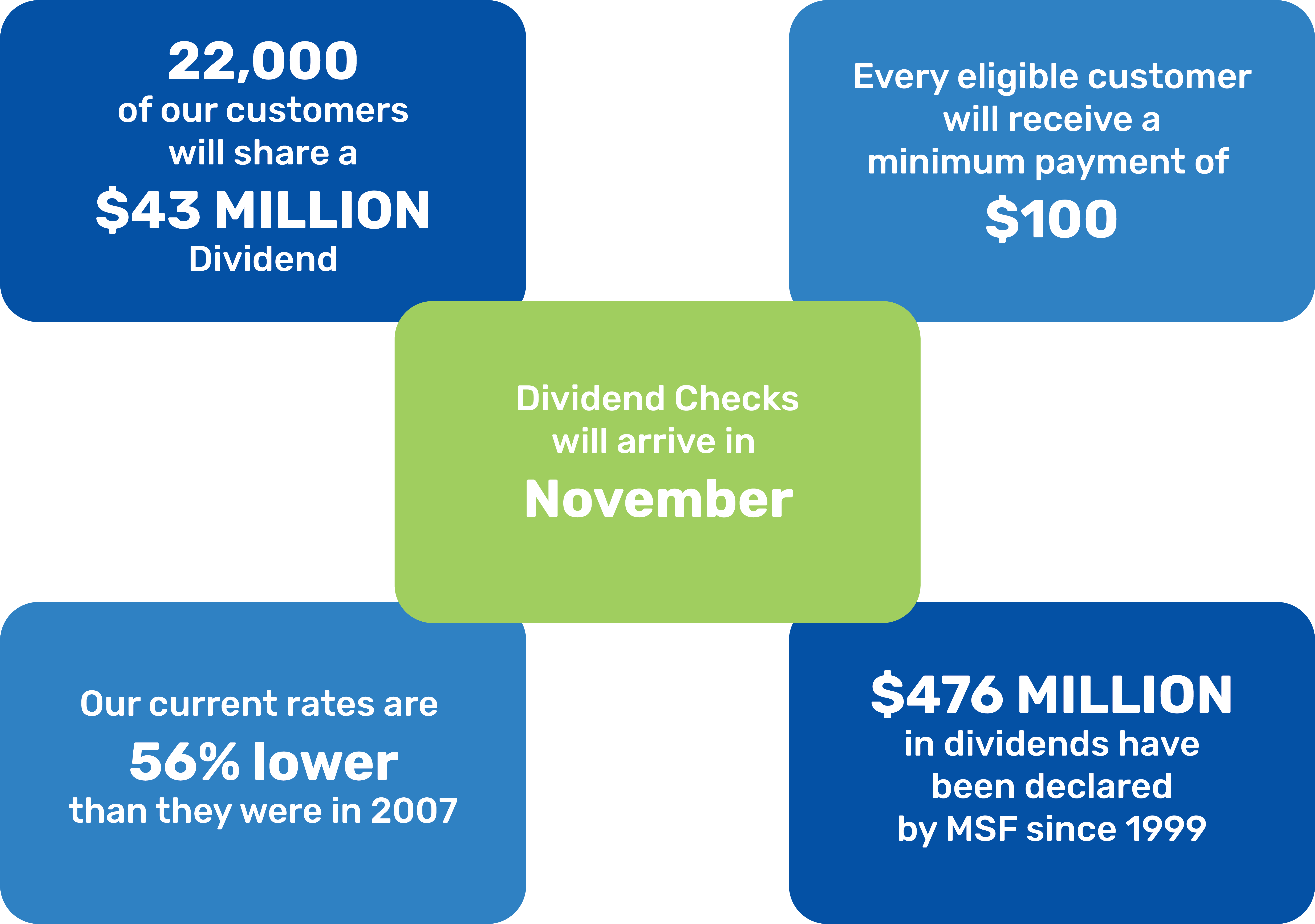 22,000
of our customers
will share a
$43 MILLION
Dividend

Every eligible customer
will receive a
minimum payment of
$100

Dividend Checks
will arrive in
November

Our current rates are
56% lower
than they were in 2007

$476 MILLION
in dividends have
been declared
by MSF since 1999